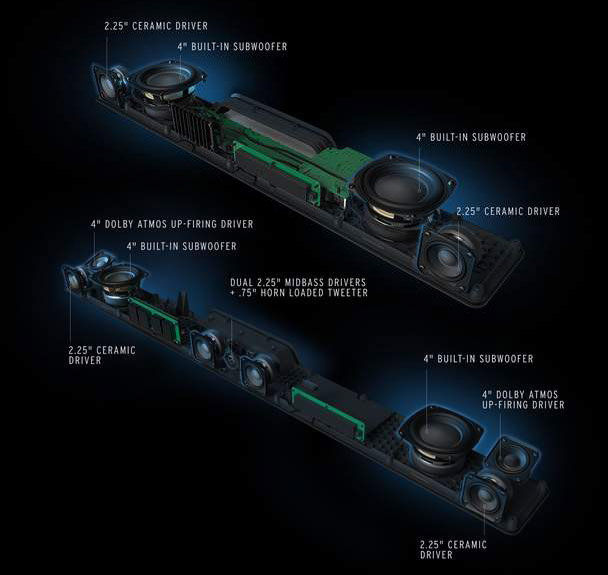 2.25" CERAMIC DRIVER
4" BUILT-IN SUBWOOFER
4" BUILT-IN SUBWOOFER
2.25" CERAMIC DRIVER
4" DOLBY ATMOS UP-FIRING DRIVER
4" BUILT-IN SUBWOOFER
DUAL 2.25" MIDBASS DRIVERS + .75" HORN LOADED TWEETER
2.25" CERAMIC DRIVER
4" BUILT-IN SUBWOOFER
4" DOLBY ATMOS UP-FIRING DRIVER
2.25" CERAMIC DRIVER